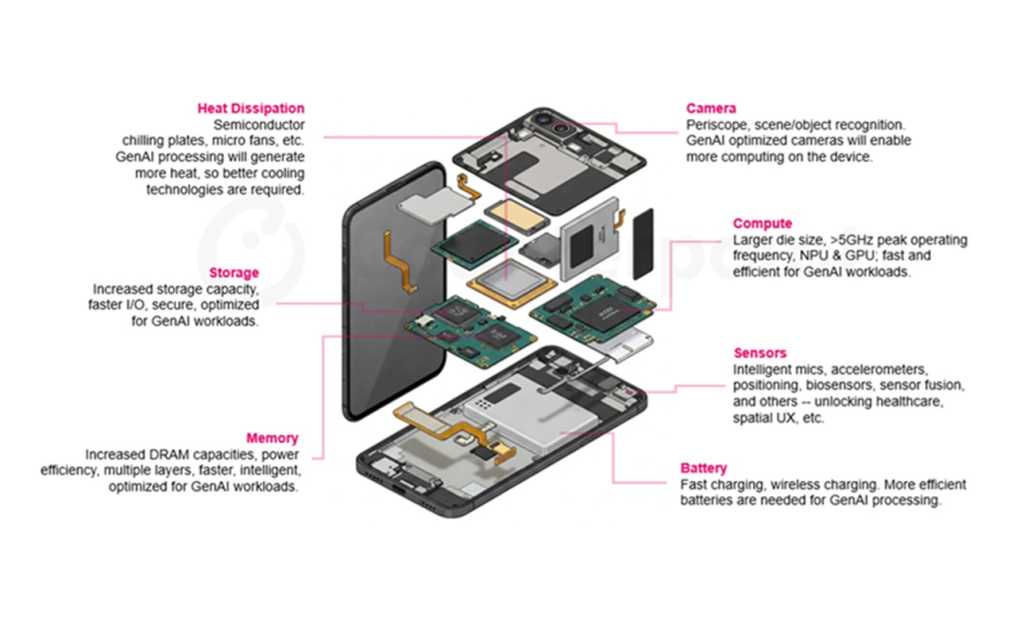 Heat Dissipation
Semiconductor chilling plates, micro fans, etc. GenAI processing will generate more heat, so better cooling technologies are required.

Storage
Increased storage capacity, faster I/O, secure, optimized for GenAI workloads.

Memory
Increased DRAM capacities, power efficiency, multiple layers, faster, intelligent, optimized for GenAI workloads.

Camera
Periscope, scene/object recognition. GenAI optimized cameras will enable more computing on the device.

Compute
Larger die size, >5GHz peak operating frequency, NPU & GPU; fast and efficient for GenAI workloads.

Sensors
Intelligent mics, accelerometers, positioning, biosensors, sensor fusion, and others -- unlocking healthcare, spatial UX, etc.

Battery
Fast charging, wireless charging. More efficient batteries are needed for GenAI processing.